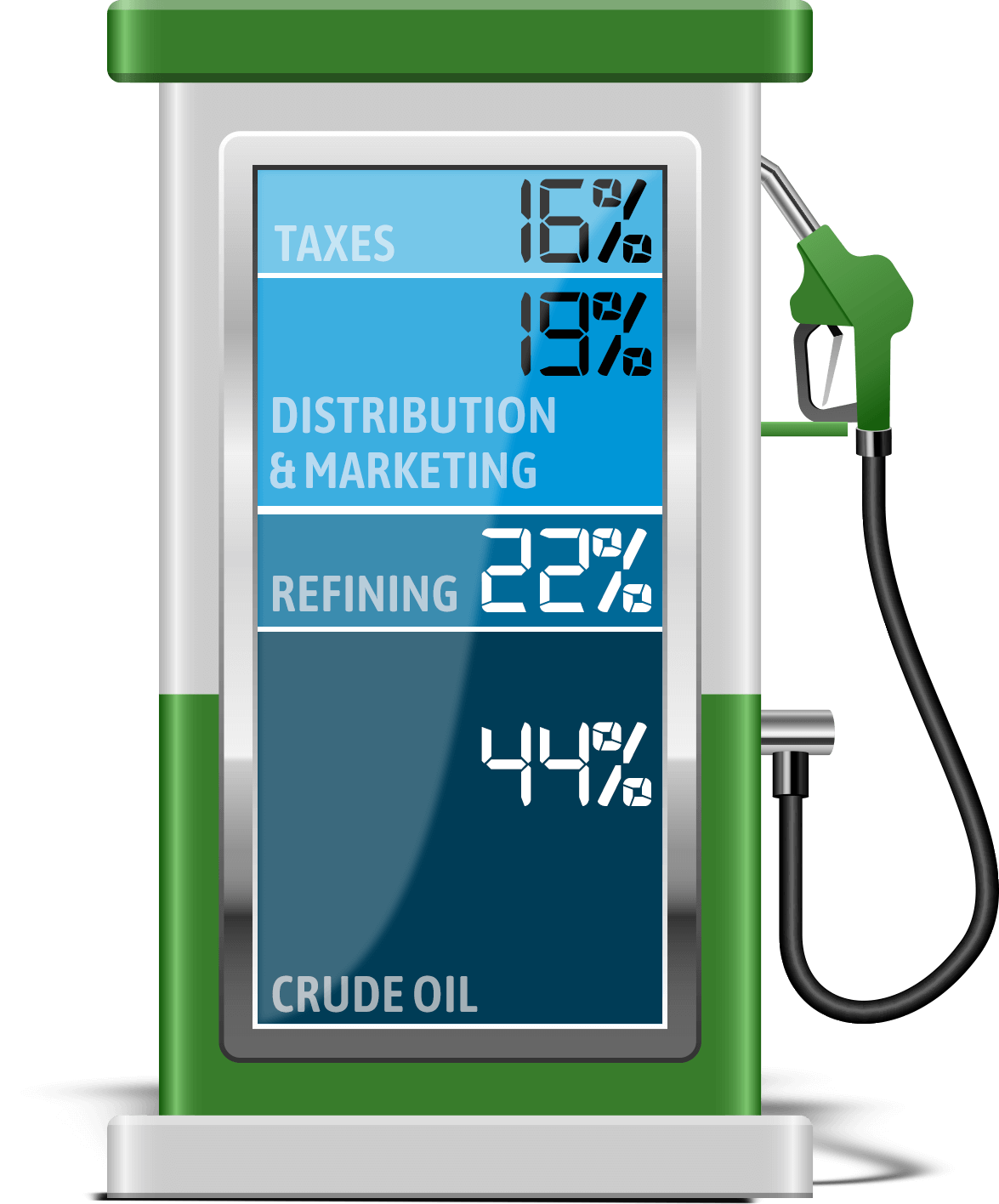 TAXES 16%

19%

DISTRIBUTION & MARKETING

REFINING 22%

44%

CRUDE OIL